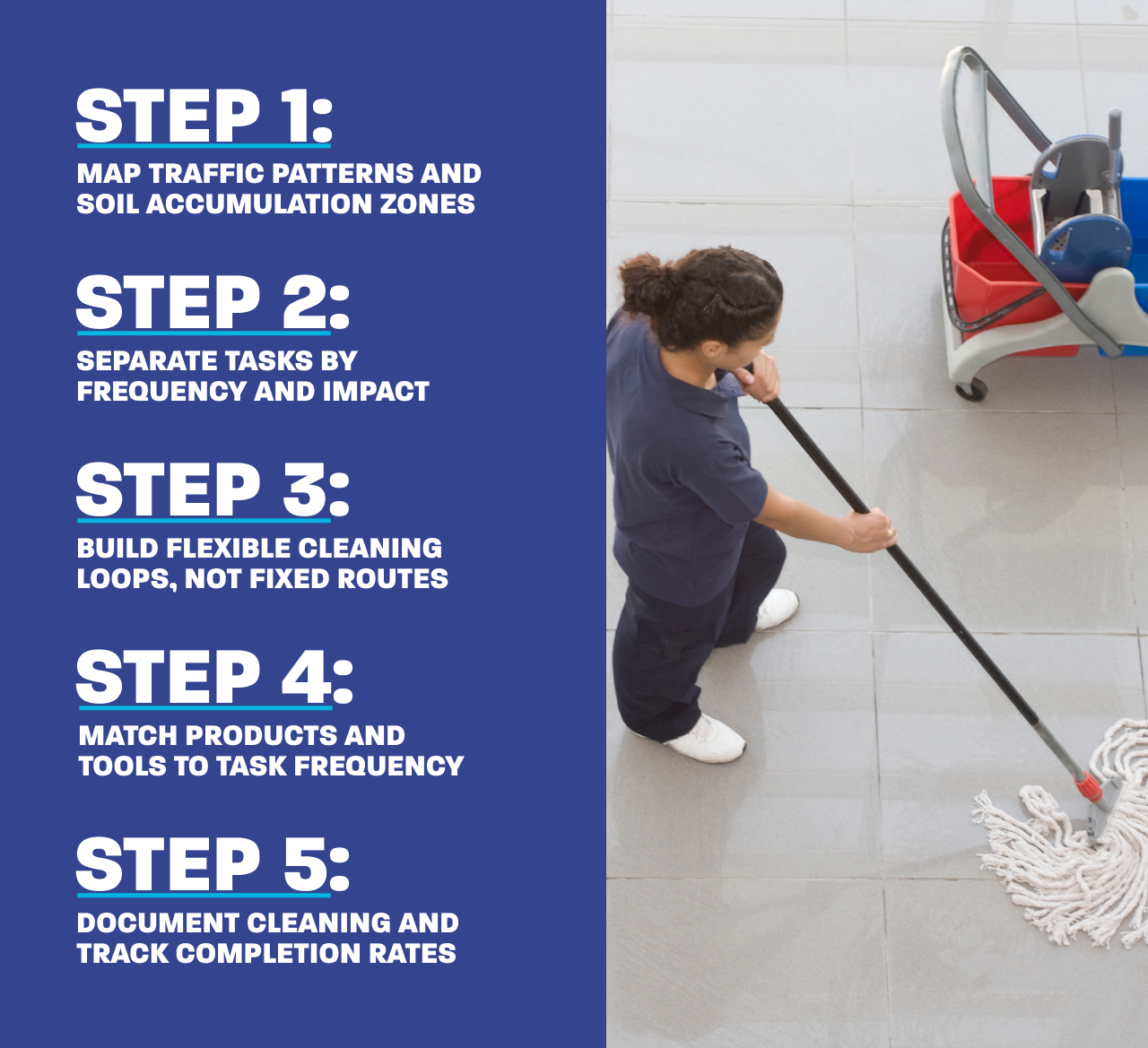 STEP 1:
MAP TRAFFIC PATTERNS AND SOIL ACCUMULATION ZONES

STEP 2:
SEPARATE TASKS BY FREQUENCY AND IMPACT

STEP 3:
BUILD FLEXIBLE CLEANING LOOPS, NOT FIXED ROUTES

STEP 4:
MATCH PRODUCTS AND TOOLS TO TASK FREQUENCY

STEP 5:
DOCUMENT CLEANING AND TRACK COMPLETION RATES