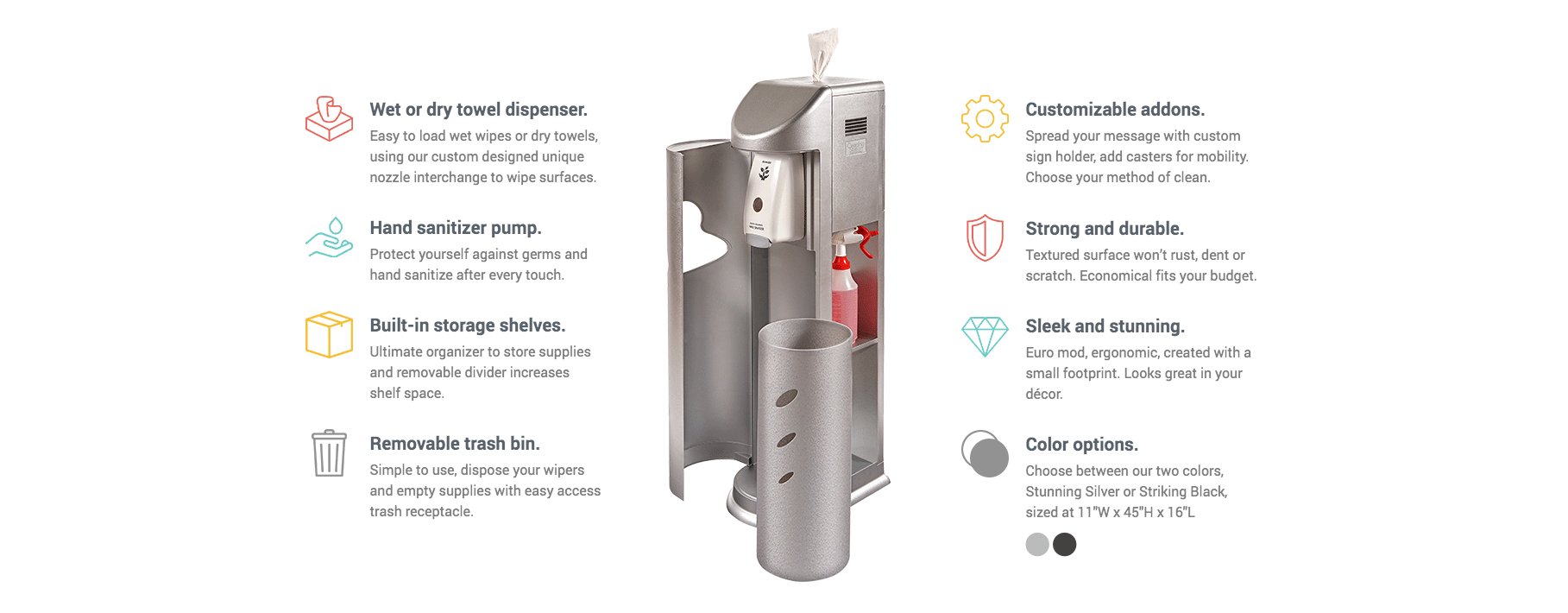 Wet or dry towel dispenser.
Easy to load wet wipes or dry towels, using our custom designed unique nozzle interchange to wipe surfaces.

Hand sanitizer pump.
Protect yourself against germs and hand sanitize after every touch.

Built-in storage shelves.
Ultimate organizer to store supplies and removable divider increases shelf space.

Removable trash bin.
Simple to use, dispose your wipers and empty supplies with easy access trash receptacle.

Customizable addons.
Spread your message with custom sign holder, add casters for mobility. Choose your method of clean.

Strong and durable.
Textured surface won't rust, dent or scratch. Economical fits your budget.

Sleek and stunning.
Euro mod, ergonomic, created with a small footprint. Looks great in your décor.

Color options.
Choose between our two colors, Stunning Silver or Striking Black, sized at 11"W x 45"H x 16"L